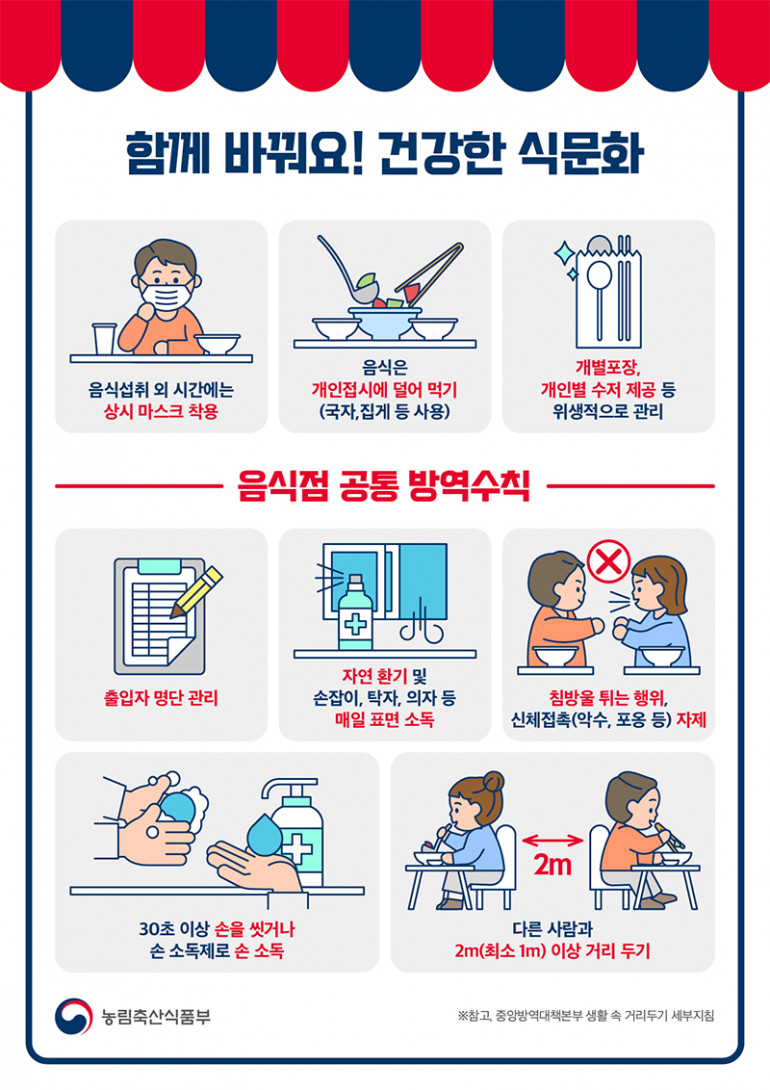 함께 바꿔요! 건강한 식문화

음식섭취 외 시간에는 상시 마스크 착용

음식은 개인접시에 덜어 먹기 (국자,집게 등 사용)

개별포장, 개인별 수저 제공 등 위생적으로 관리

음식점 공통 방역수칙

출입자 명단 관리

자연 환기 및 손잡이, 탁자, 의자 등 매일 표면 소독

침방울 튀는 행위, 신체접촉(악수, 포옹 등) 자제

30초 이상 손을 씻거나 손 소독제로 손 소독

2m

다른 사람과 2m(최소 1m) 이상 거리 두기

농림축산식품부

※참고, 중앙방역대책본부 생활 속 거리두기 세부지침